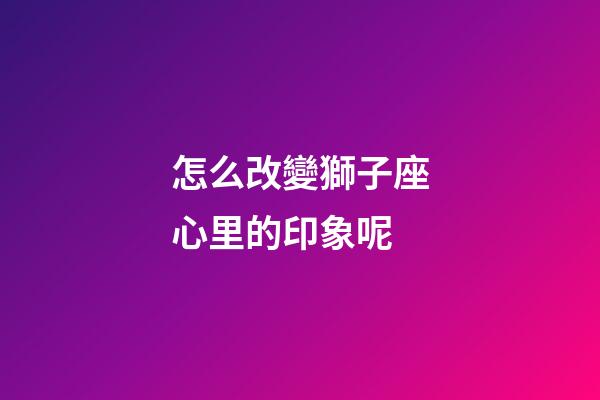 怎么改變獅子座心里的印象呢