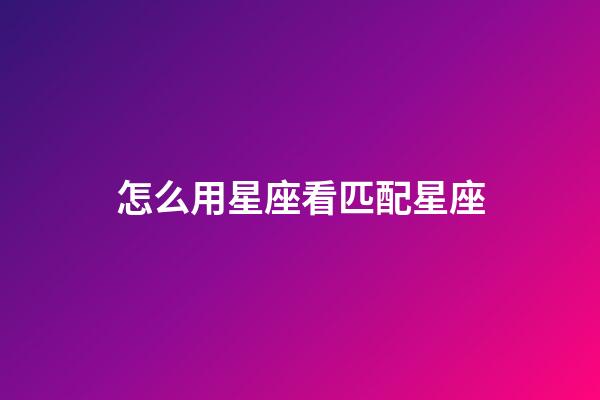 怎么用星座看匹配星座