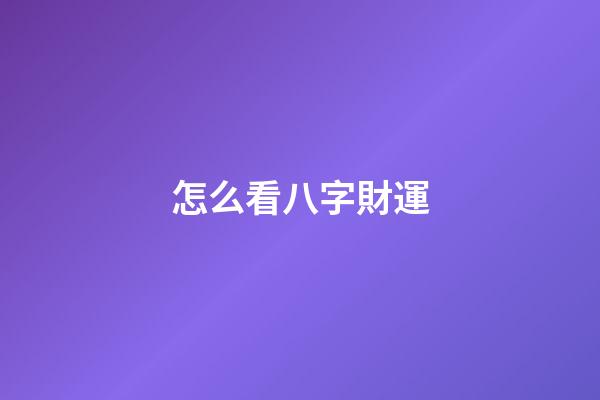 怎么看八字財運