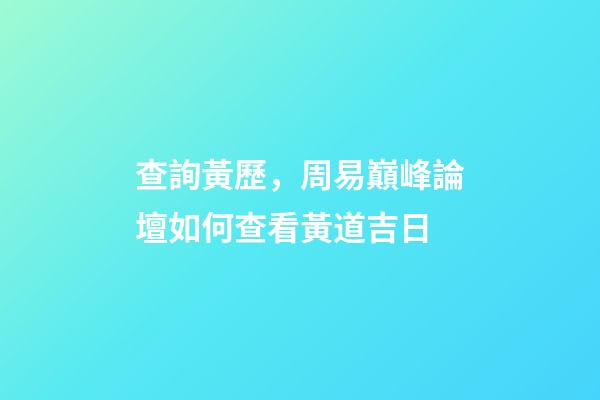 查詢黃歷，周易巔峰論壇如何查看黃道吉日